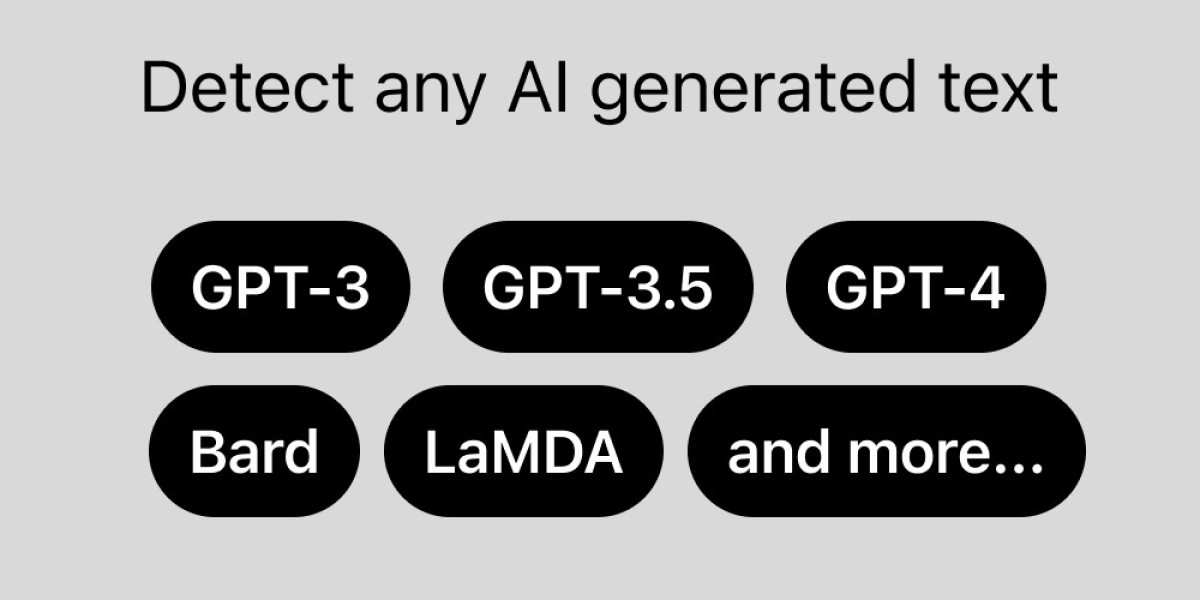 Detect any AI generated text

GPT-3 GPT-3.5 GPT-4

Bard LaMDA and more...